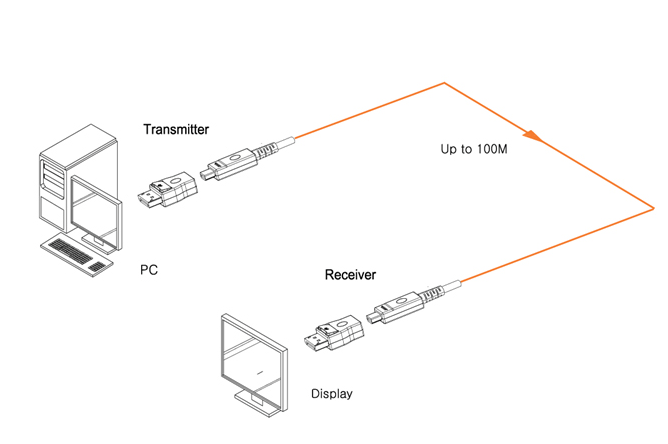 Transmitter

Up to 100M

PC

Receiver

Display