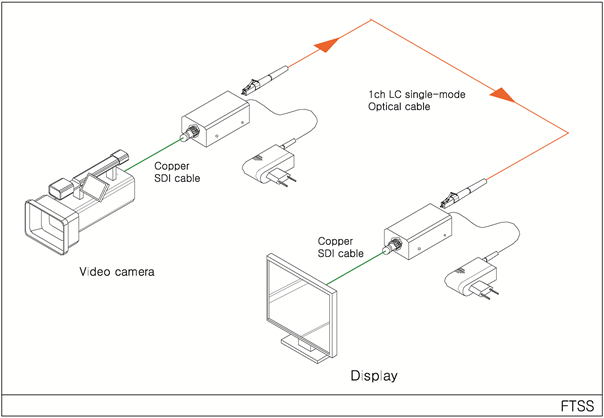 1ch LC single-mode
Optical cable

Copper
SDI cable

Video camera

Copper
SDI cable

Display

FTSS